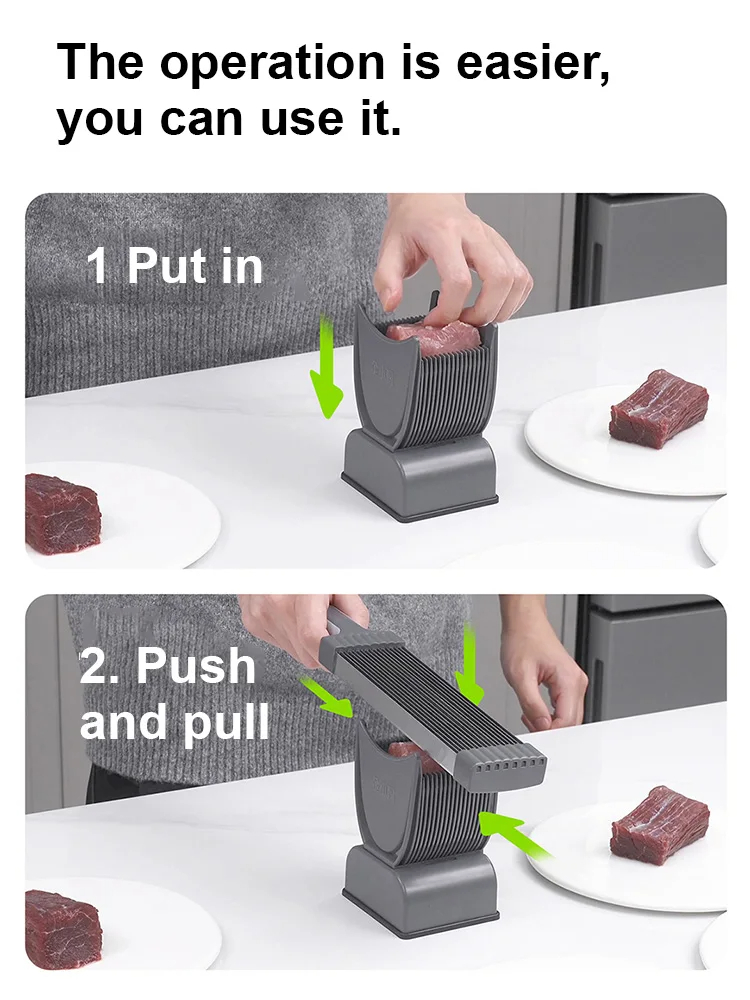 The operation is easier, you can use it.

1 Put in

2. Push and pull